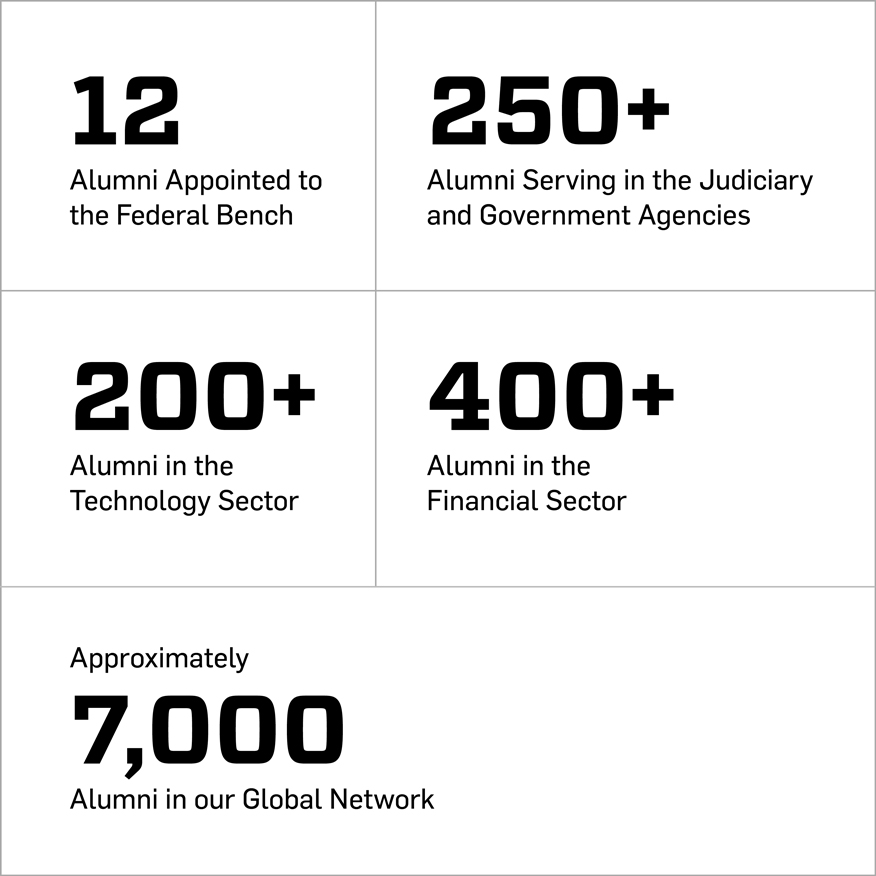 12
Alumni Appointed to the Federal Bench

250+
Alumni Serving in the Judiciary and Government Agencies

200+
Alumni in the Technology Sector

400+
Alumni in the Financial Sector

Approximately
7,000
Alumni in our Global Network